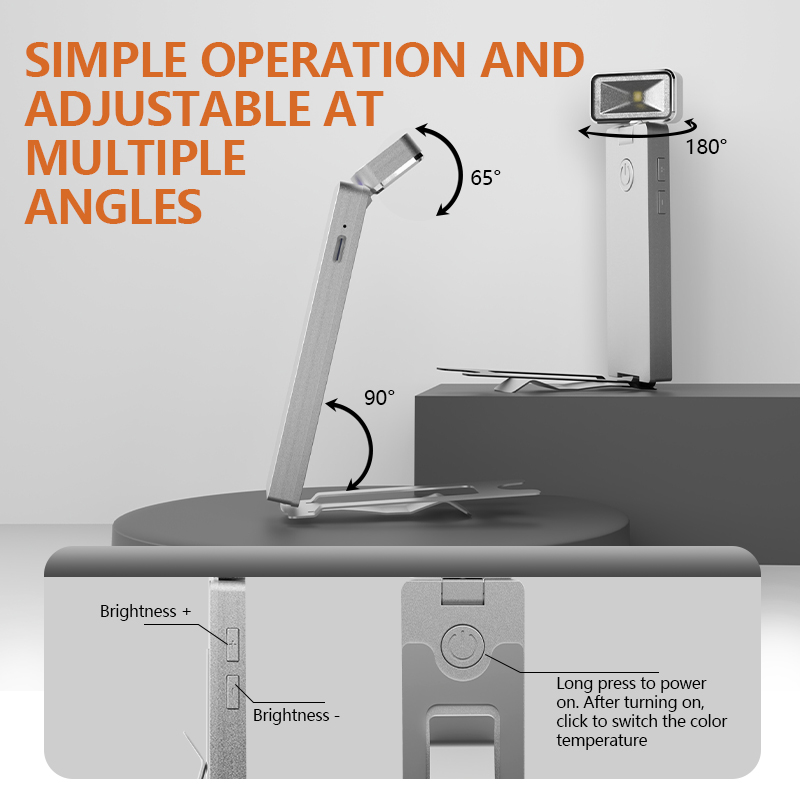 SIMPLE OPERATION AND ADJUSTABLE AT MULTIPLE ANGLES

65°

180°

90°

Brightness +

Brightness -

Long press to power on. After turning on, click to switch the color temperature